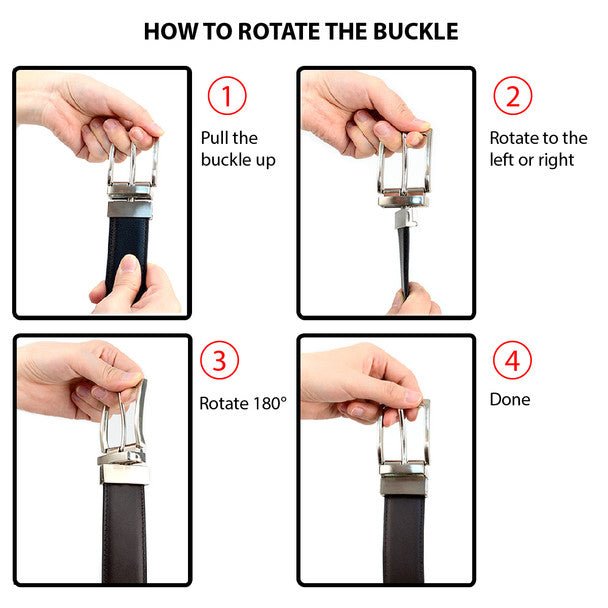 HOW TO ROTATE THE BUCKLE

1
Pull the buckle up

2
Rotate to the left or right

3
Rotate 180°

4
Done