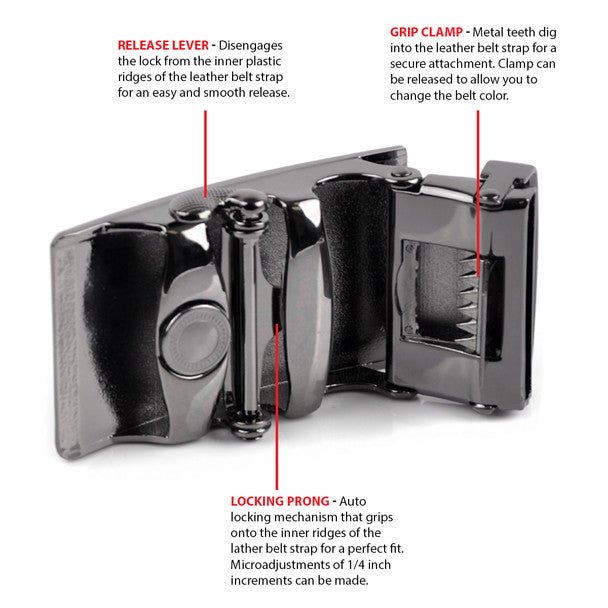 RELEASE LEVER - Disengages the lock from the inner plastic ridges of the leather belt strap for an easy and smooth release.

GRIP CLAMP - Metal teeth dig into the leather belt strap for a secure attachment. Clamp can be released to allow you to change the belt color.

LOCKING PRONG - Auto locking mechanism that grips onto the inner ridges of the lather belt strap for a perfect fit. Microadjustments of 1/4 inch increments can be made.