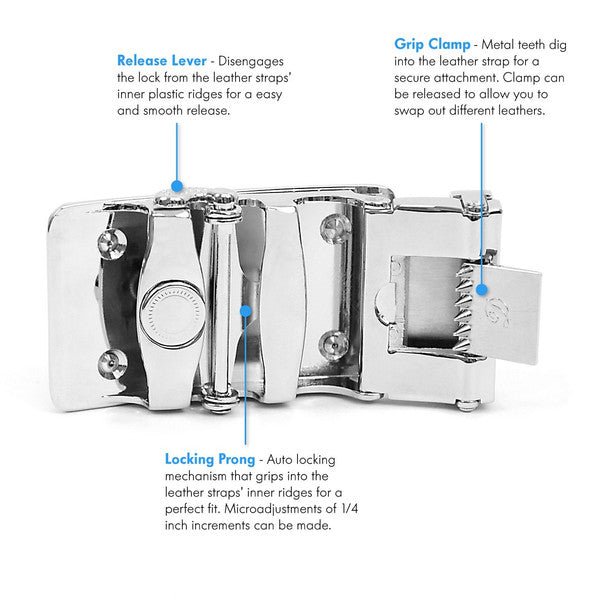 Release Lever - Disengages the lock from the leather straps' inner plastic ridges for a easy and smooth release.

Grip Clamp - Metal teeth dig into the leather strap for a secure attachment. Clamp can be released to allow you to swap out different leathers.

Locking Prong - Auto locking mechanism that grips into the leather straps' inner ridges for a perfect fit. Microadjustments of 1/4 inch increments can be made.